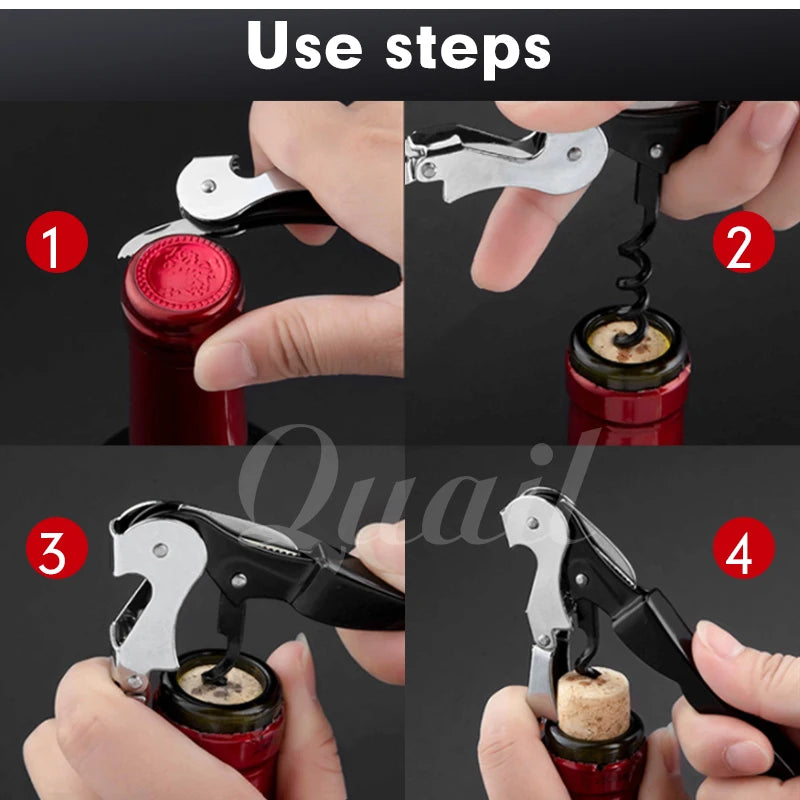 Use steps

1

2

Quail

3

4