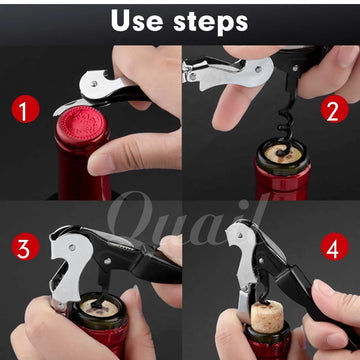 Use steps

1

2

Quail

3

4