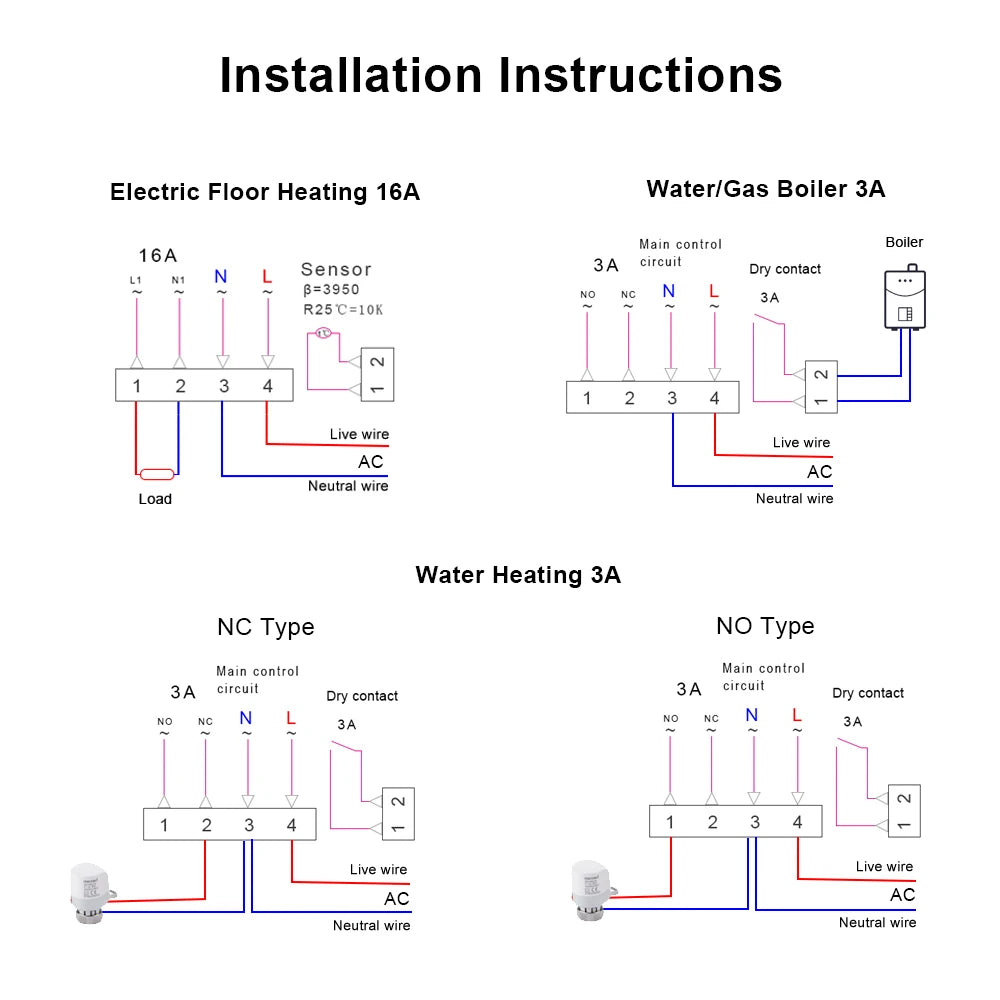 Installation Instructions

Electric Floor Heating 16A

16A
L1 ~
N1 ~
N ~
L ~
Sensor
β=3950
R25℃=10K
1 2 3 4
2
1
Live wire
AC
Neutral wire
Load

Water/Gas Boiler 3A

3A
Main control circuit
NO ~
NC ~
N ~
L ~
Dry contact
3A
Boiler
1 2 3 4
2
1
Live wire
AC
Neutral wire

Water Heating 3A

NC Type

3A
Main control circuit
NO ~
NC ~
N ~
L ~
Dry contact
3A
1 2 3 4
2
1
Live wire
AC
Neutral wire

NO Type

3A
Main control circuit
NO ~
NC ~
N ~
L ~
Dry contact
3A
1 2 3 4
2
1
Live wire
AC
Neutral wire