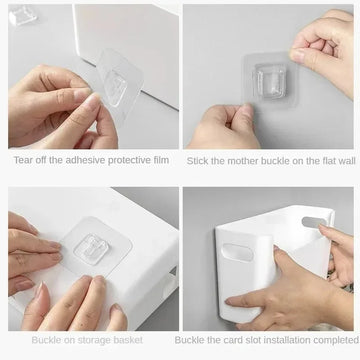 Tear off the adhesive protective film

Stick the mother buckle on the flat wall

Buckle on storage basket

Buckle the card slot installation completed