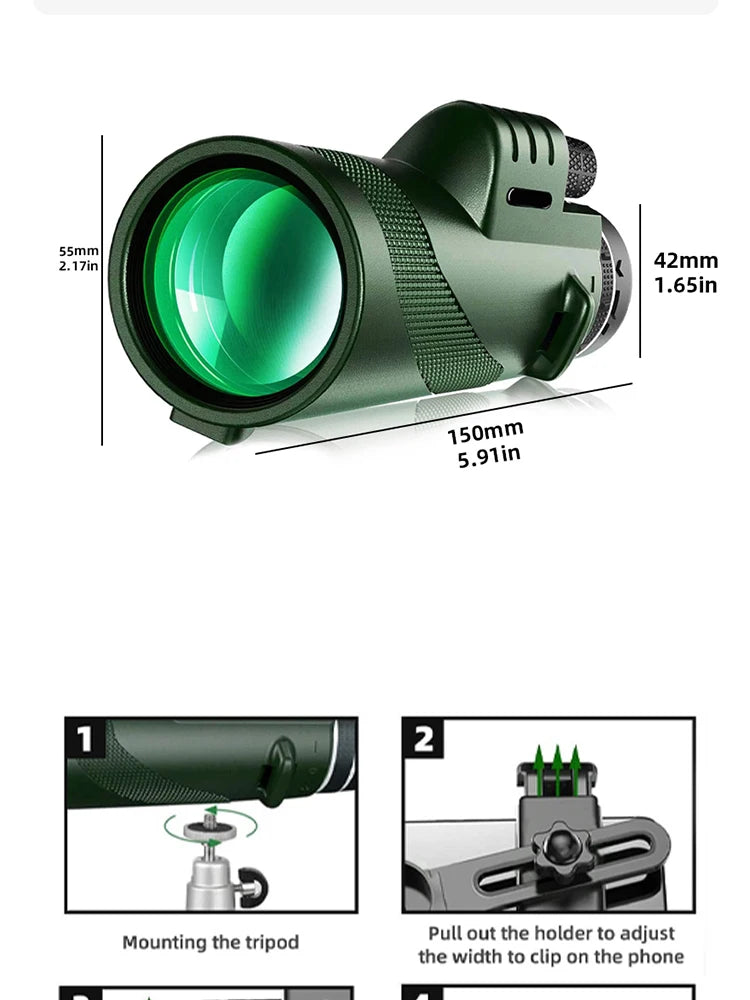 55mm
2.17in

42mm
1.65in

150mm
5.91in

1

Mounting the tripod

2

Pull out the holder to adjust the width to clip on the phone