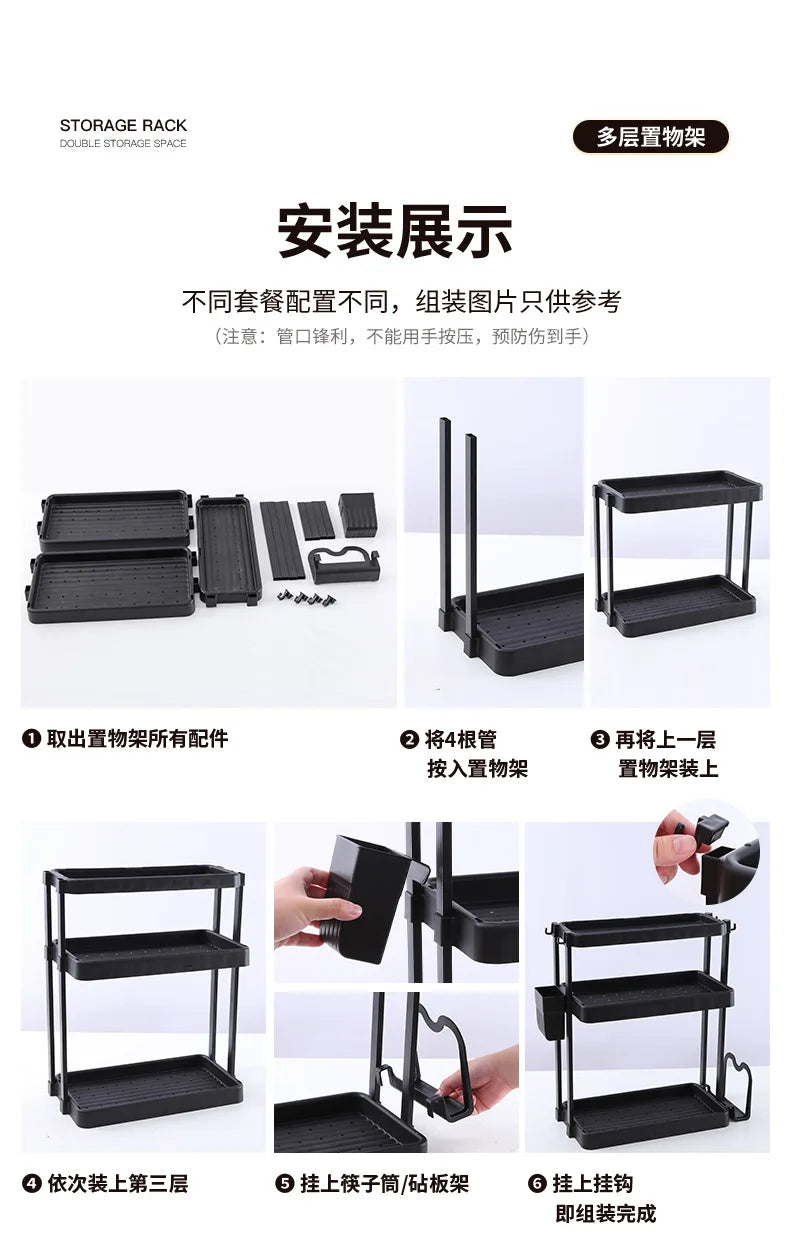 STORAGE RACK
DOUBLE STORAGE SPACE

多层置物架

安装展示

不同套餐配置不同，组装图片只供参考
（注意：管口锋利，不能用手按压，预防伤到手）

❶ 取出置物架所有配件

❷ 将4根管按入置物架

❸ 再将上一层置物架装上

❹ 依次装上第三层

❺ 挂上筷子筒/砧板架

❻ 挂上挂钩即组装完成