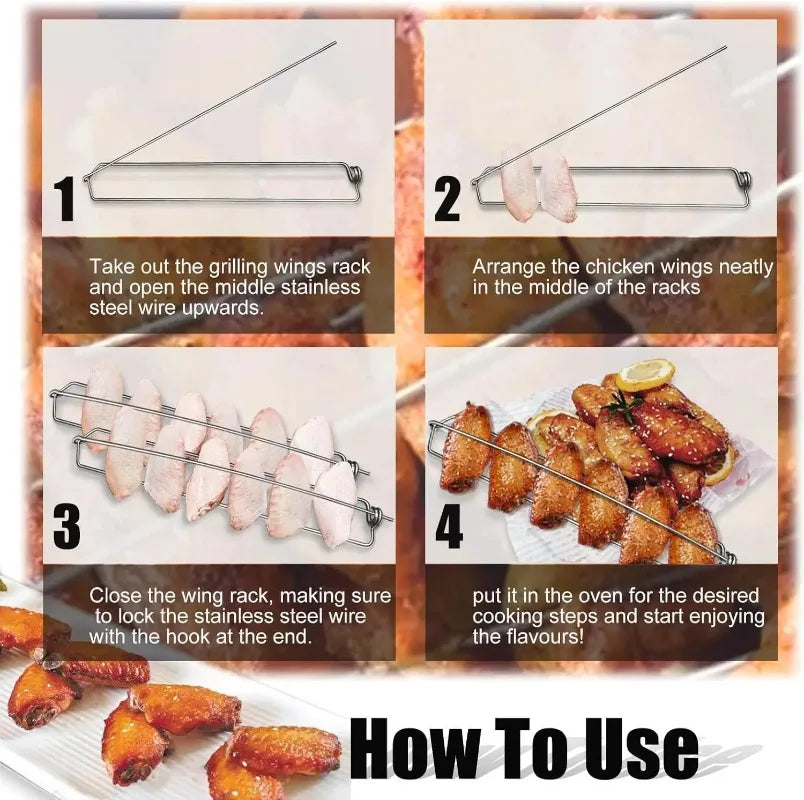 1

Take out the grilling wings rack and open the middle stainless steel wire upwards.

2

Arrange the chicken wings neatly in the middle of the racks

3

Close the wing rack, making sure to lock the stainless steel wire with the hook at the end.

4

put it in the oven for the desired cooking steps and start enjoying the flavours!

How To Use