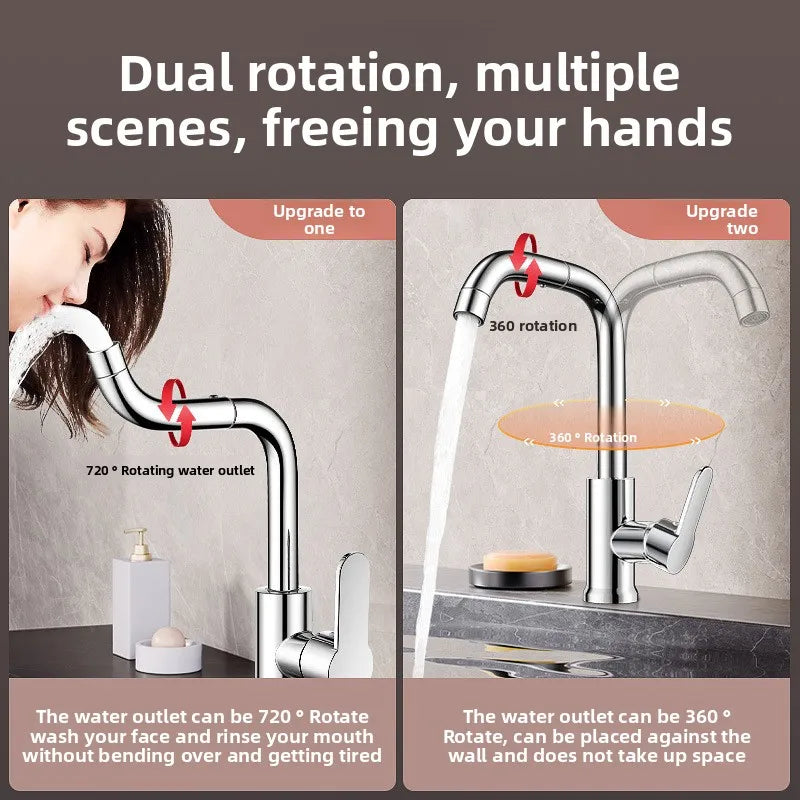 Dual rotation, multiple scenes, freeing your hands

Upgrade to one

720 ° Rotating water outlet

The water outlet can be 720 ° Rotate wash your face and rinse your mouth without bending over and getting tired

Upgrade two

360 rotation

360 ° Rotation

The water outlet can be 360 ° Rotate, can be placed against the wall and does not take up space