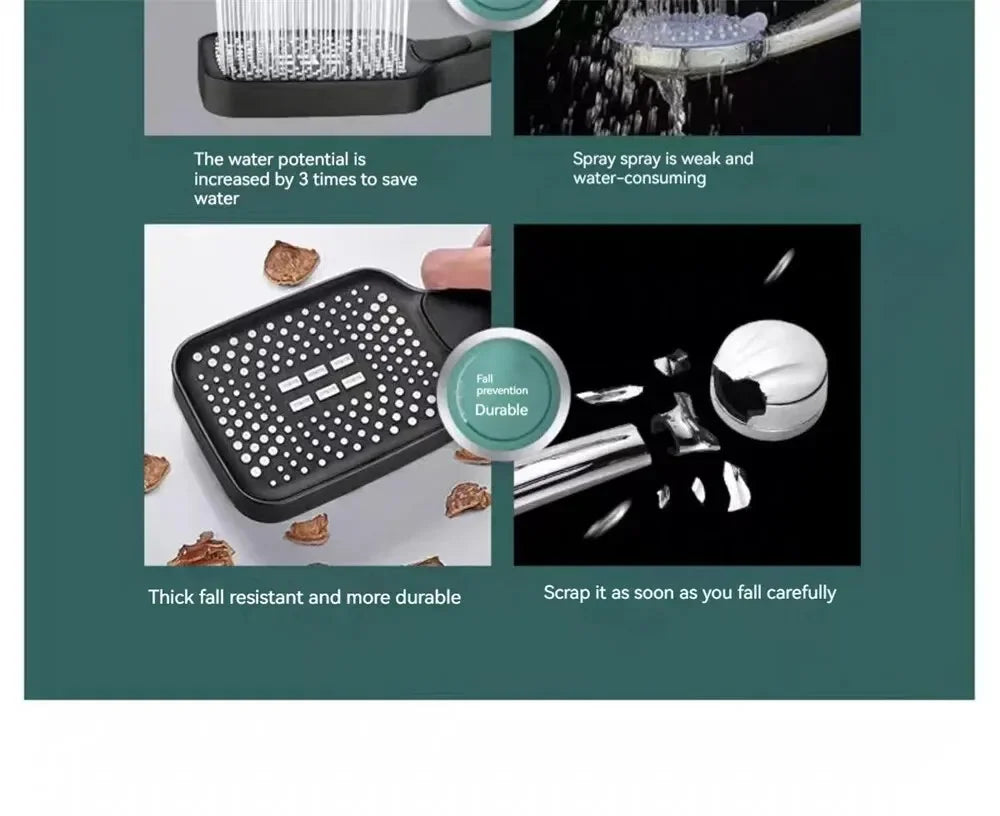 The water potential is increased by 3 times to save water

Spray spray is weak and water-consuming

Fall prevention
Durable

Thick fall resistant and more durable

Scrap it as soon as you fall carefully