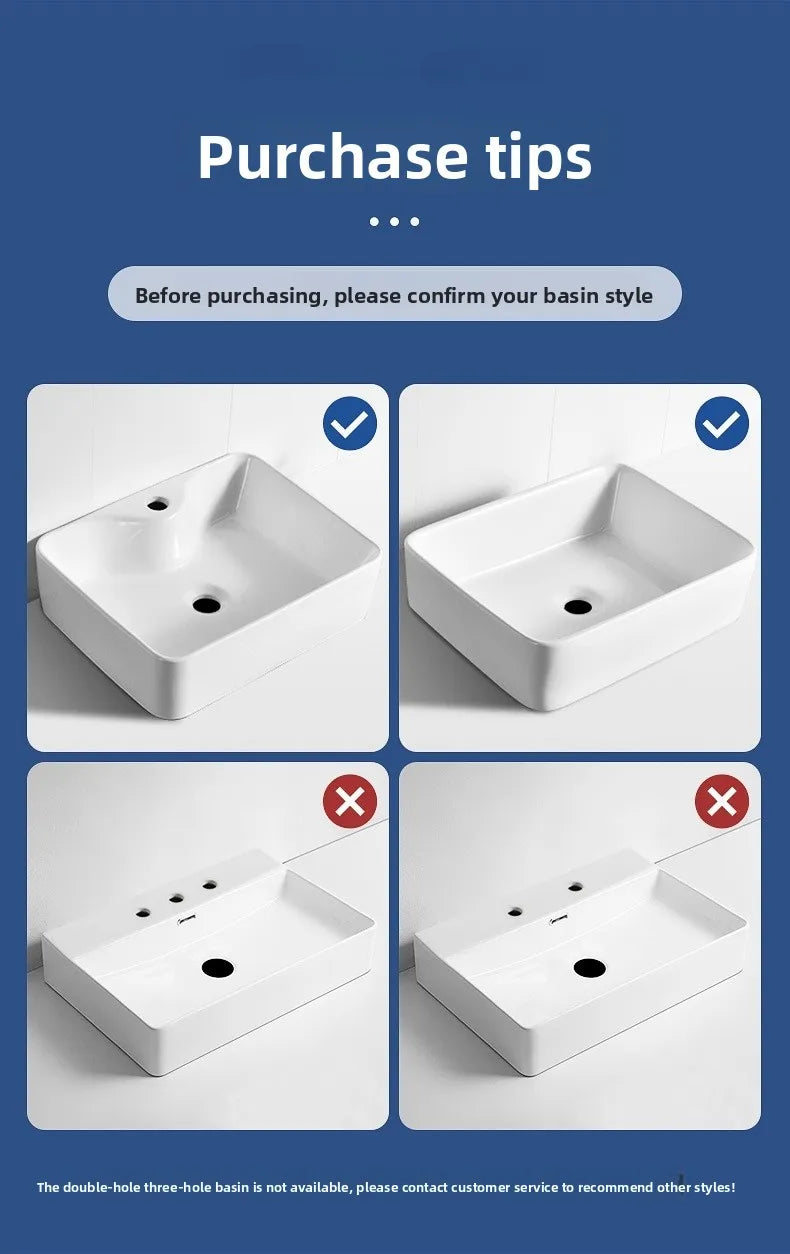 Purchase tips

Before purchasing, please confirm your basin style

The double-hole three-hole basin is not available, please contact customer service to recommend other styles!