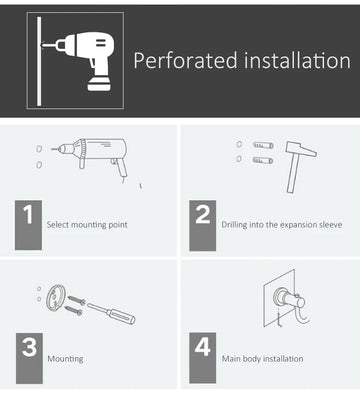 Perforated installation

1
Select mounting point

2
Drilling into the expansion sleeve

3
Mounting

4
Main body installation