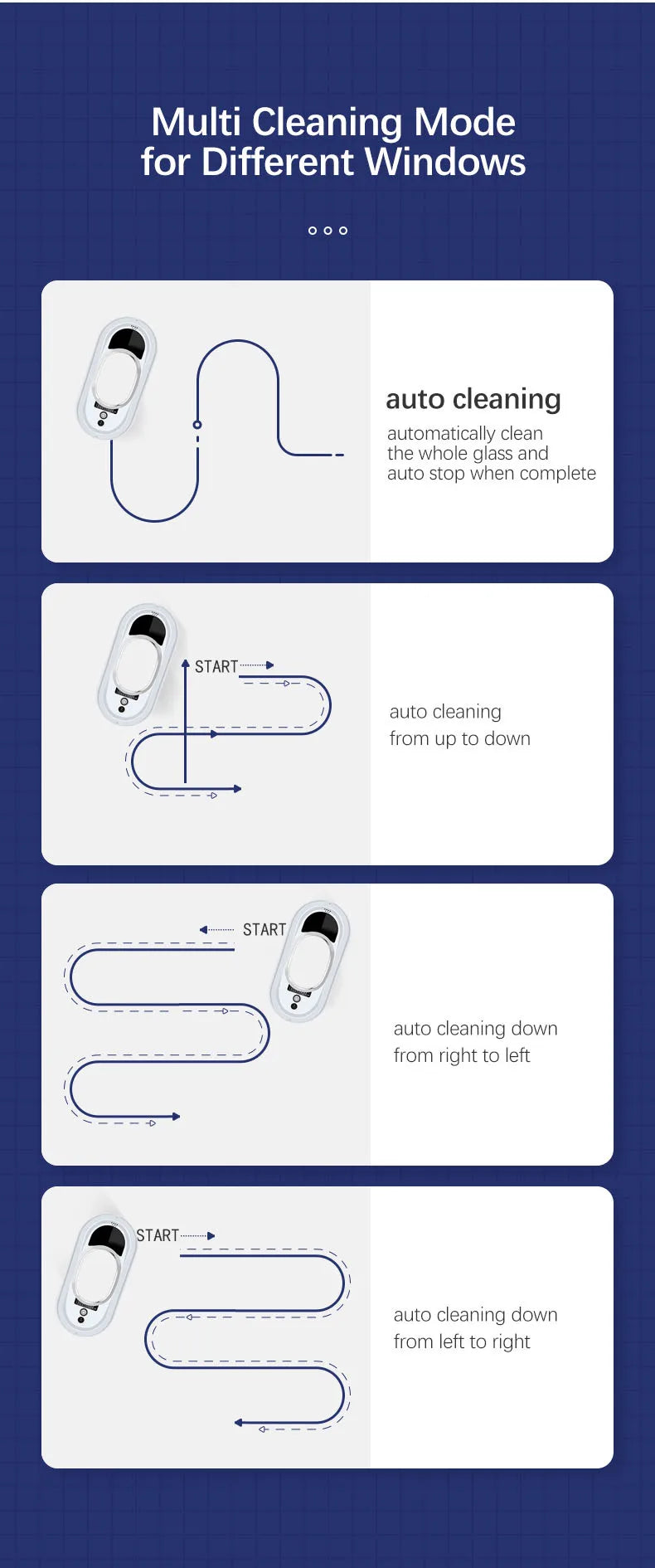 Multi Cleaning Mode for Different Windows

auto cleaning
automatically clean the whole glass and auto stop when complete

START
auto cleaning from up to down

START
auto cleaning down from right to left

START
auto cleaning down from left to right