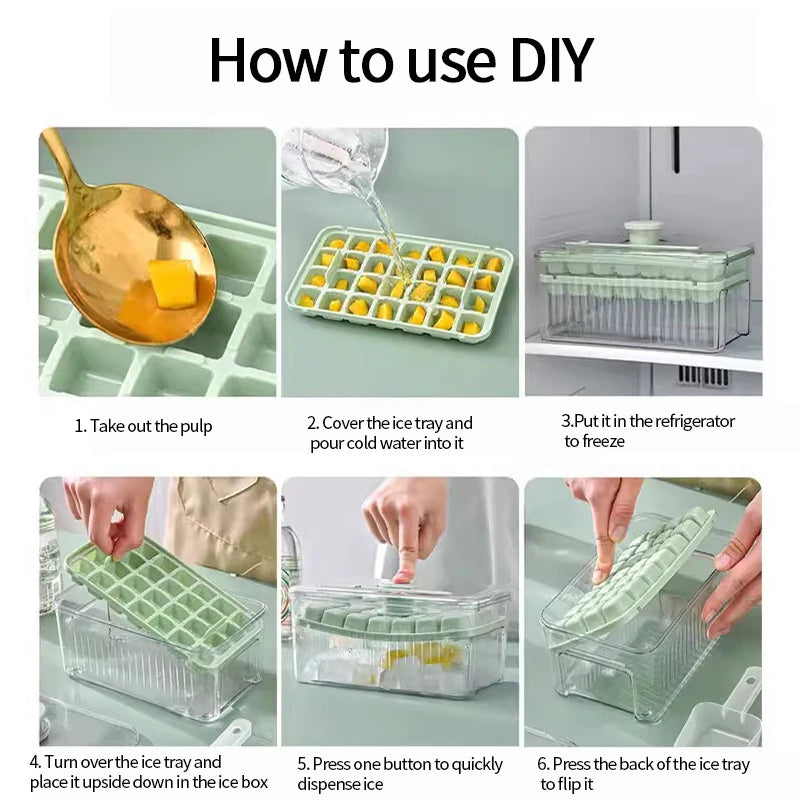 How to use DIY

1. Take out the pulp

2. Cover the ice tray and pour cold water into it

3.Put it in the refrigerator to freeze

4. Turn over the ice tray and place it upside down in the ice box

5. Press one button to quickly dispense ice

6. Press the back of the ice tray to flip it