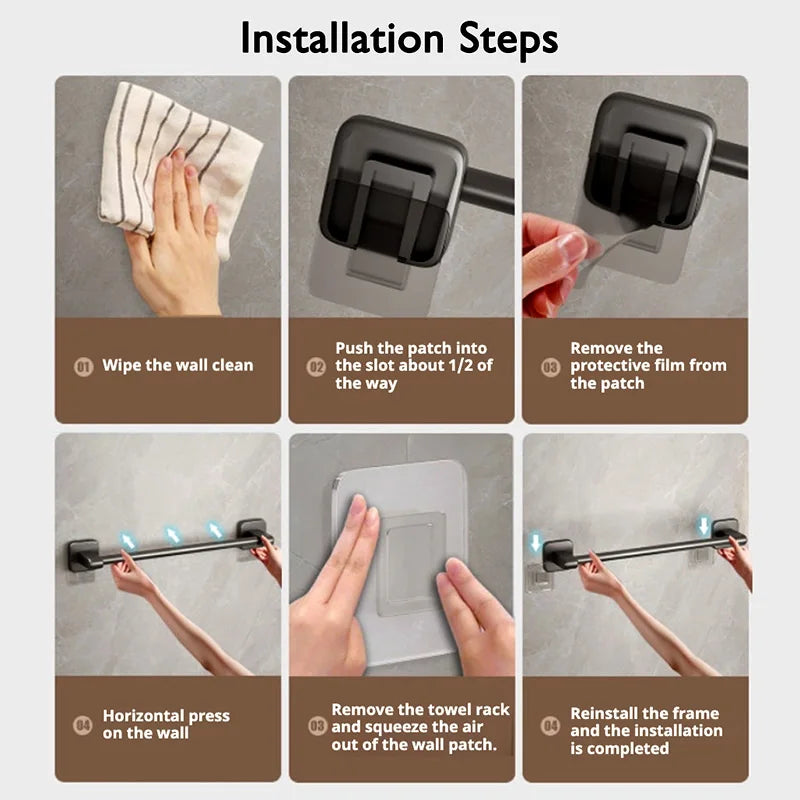 Installation Steps

01 Wipe the wall clean

02 Push the patch into the slot about 1/2 of the way

03 Remove the protective film from the patch

04 Horizontal press on the wall

03 Remove the towel rack and squeeze the air out of the wall patch.

04 Reinstall the frame and the installation is completed