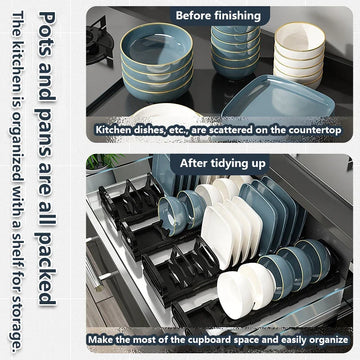 Pots and pans are all packed

The kitchen is organized with a shelf for storage.

Before finishing

Kitchen dishes, etc., are scattered on the countertop

After tidying up

Make the most of the cupboard space and easily organize