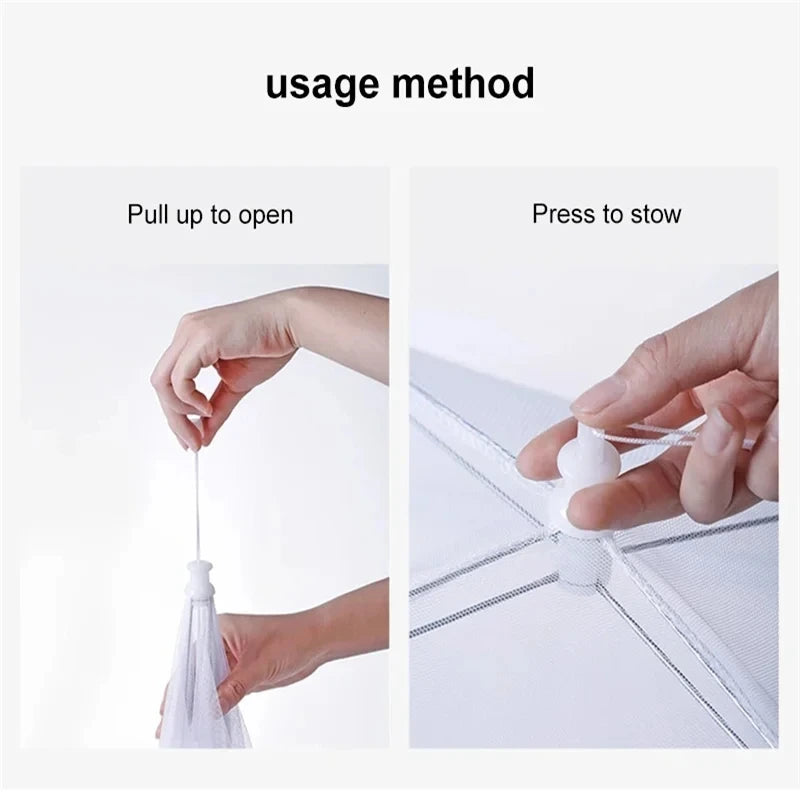 usage method

Pull up to open

Press to stow