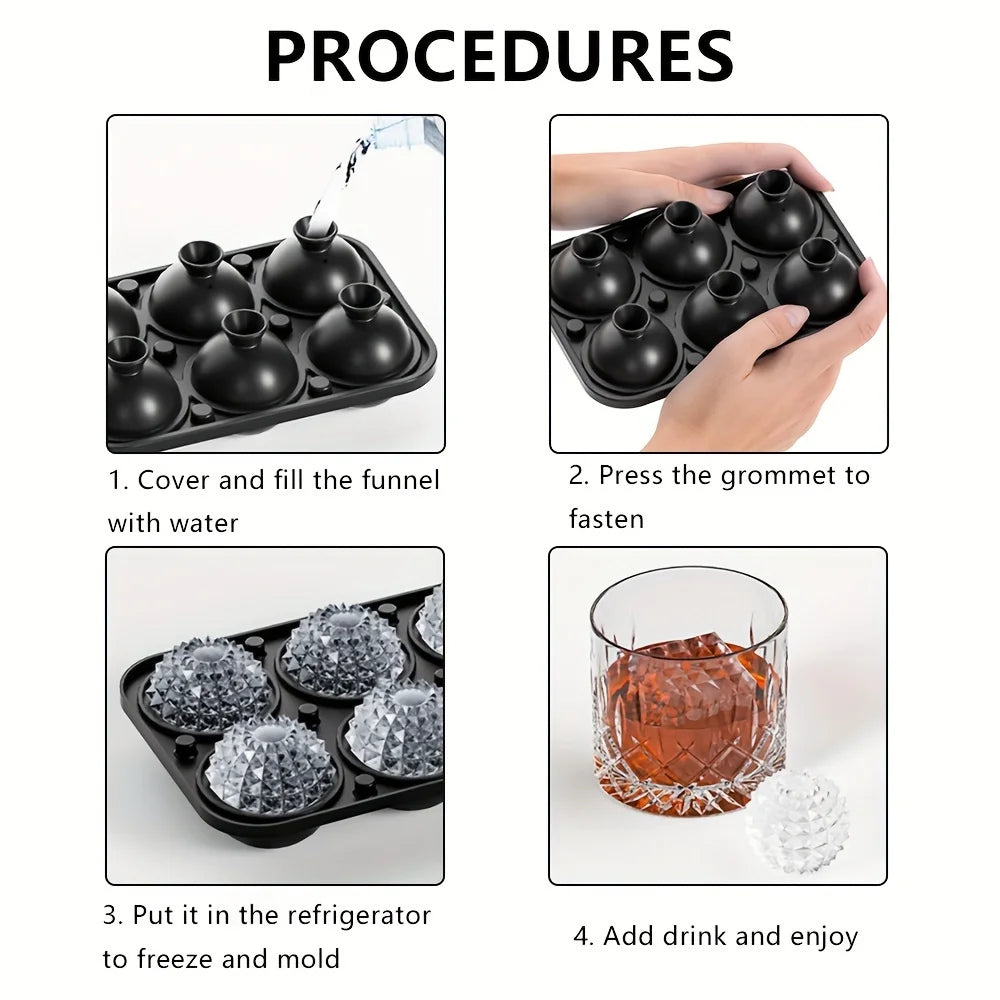 PROCEDURES

1. Cover and fill the funnel with water

2. Press the grommet to fasten

3. Put it in the refrigerator to freeze and mold

4. Add drink and enjoy