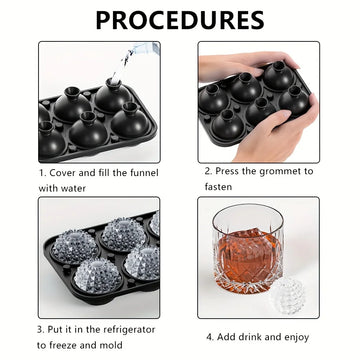 PROCEDURES

1. Cover and fill the funnel with water

2. Press the grommet to fasten

3. Put it in the refrigerator to freeze and mold

4. Add drink and enjoy