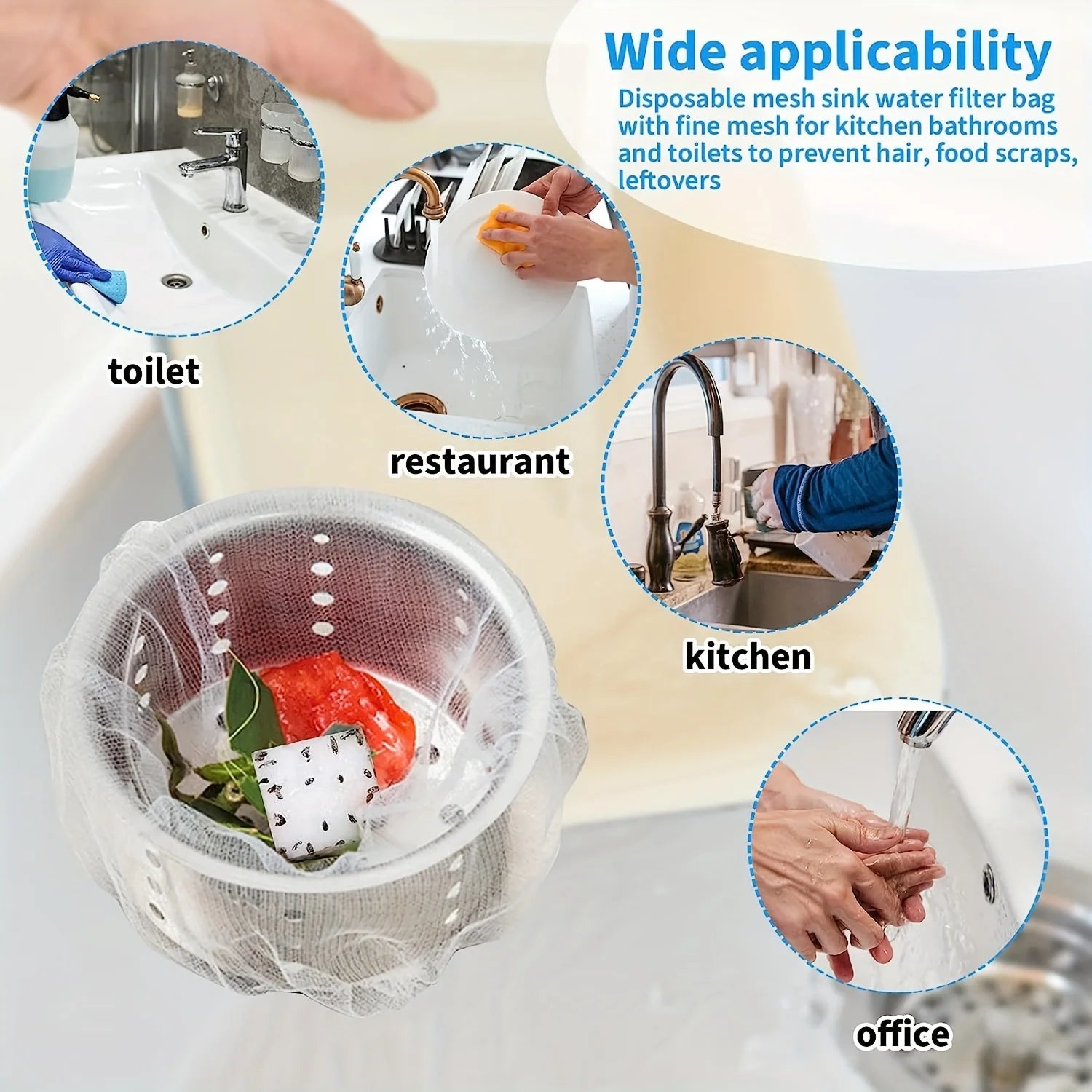 Wide applicability

Disposable mesh sink water filter bag with fine mesh for kitchen bathrooms and toilets to prevent hair, food scraps, leftovers

toilet

restaurant

kitchen

office