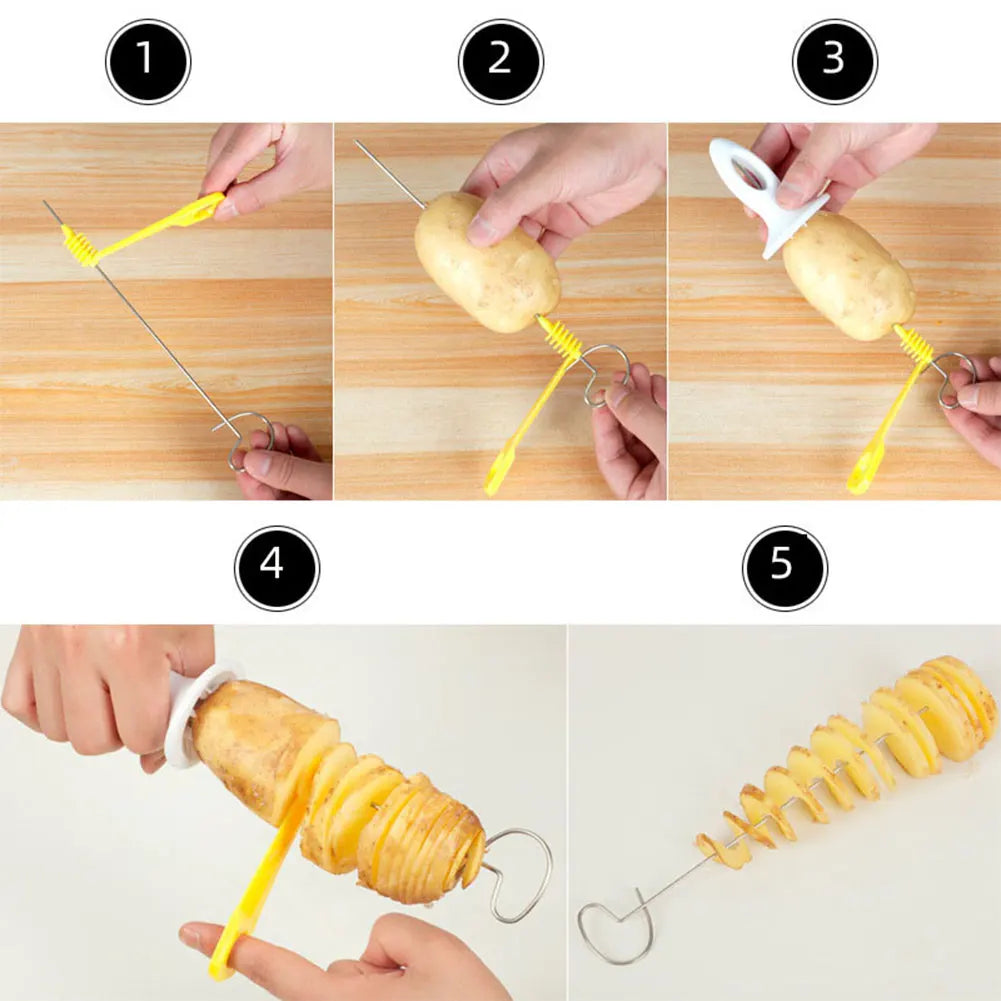 1

2

3

4

5