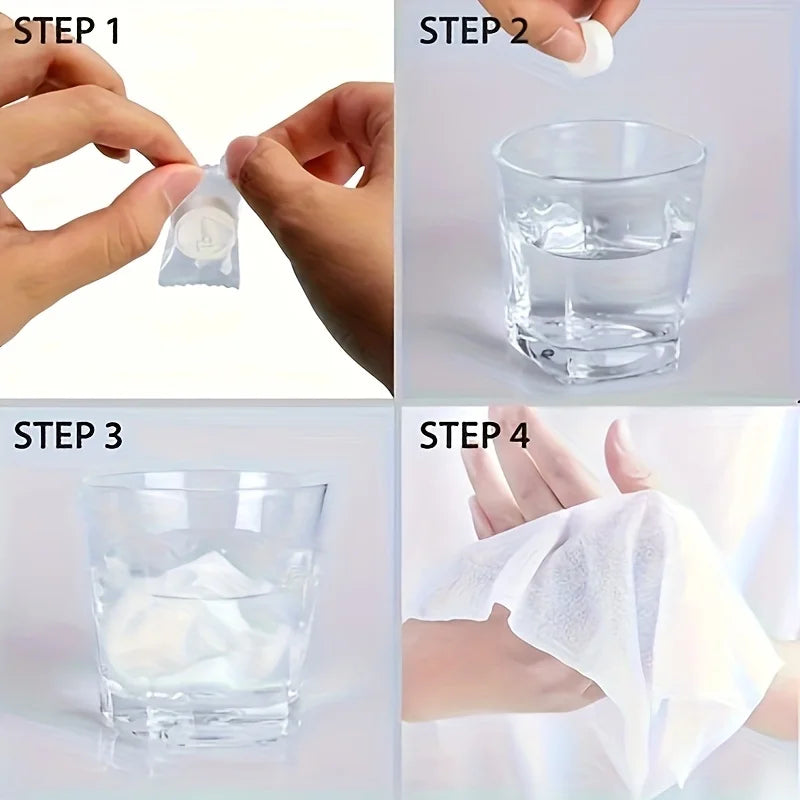 STEP 1

STEP 2

STEP 3

STEP 4