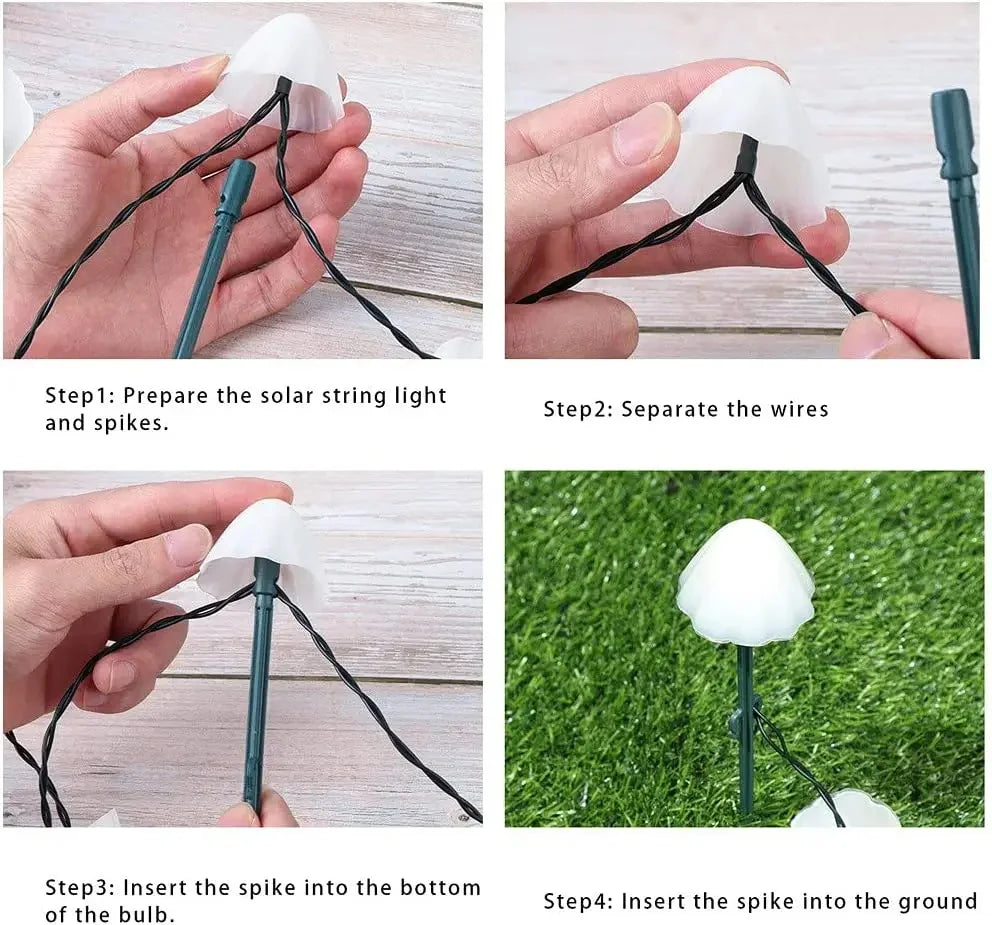 Step1: Prepare the solar string light and spikes.

Step2: Separate the wires

Step3: Insert the spike into the bottom of the bulb.

Step4: Insert the spike into the ground