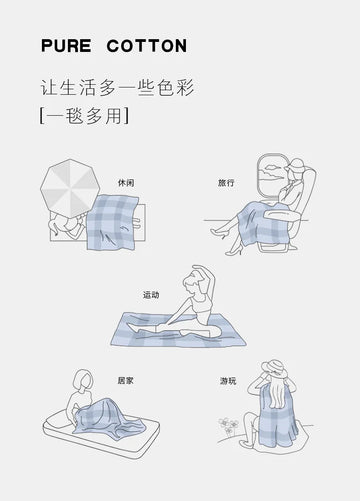 PURE COTTON

让生活多一些色彩
[一毯多用]

休闲

旅行

运动

居家

游玩