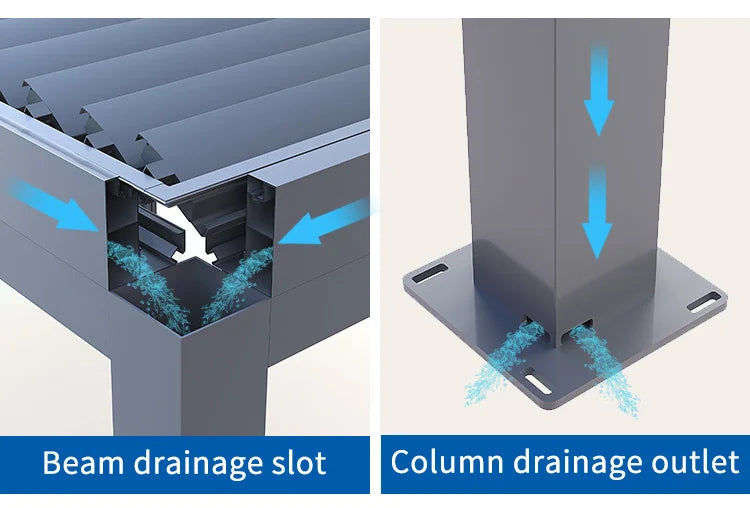 Beam drainage slot

Column drainage outlet