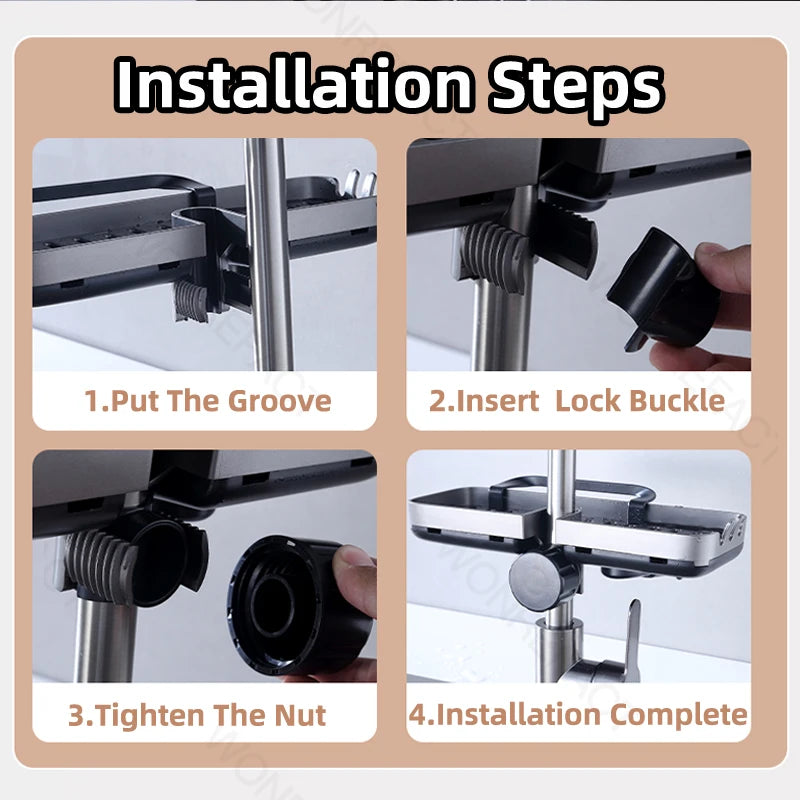 Installation Steps

1.Put The Groove

2.Insert  Lock Buckle

3.Tighten The Nut

4.Installation Complete