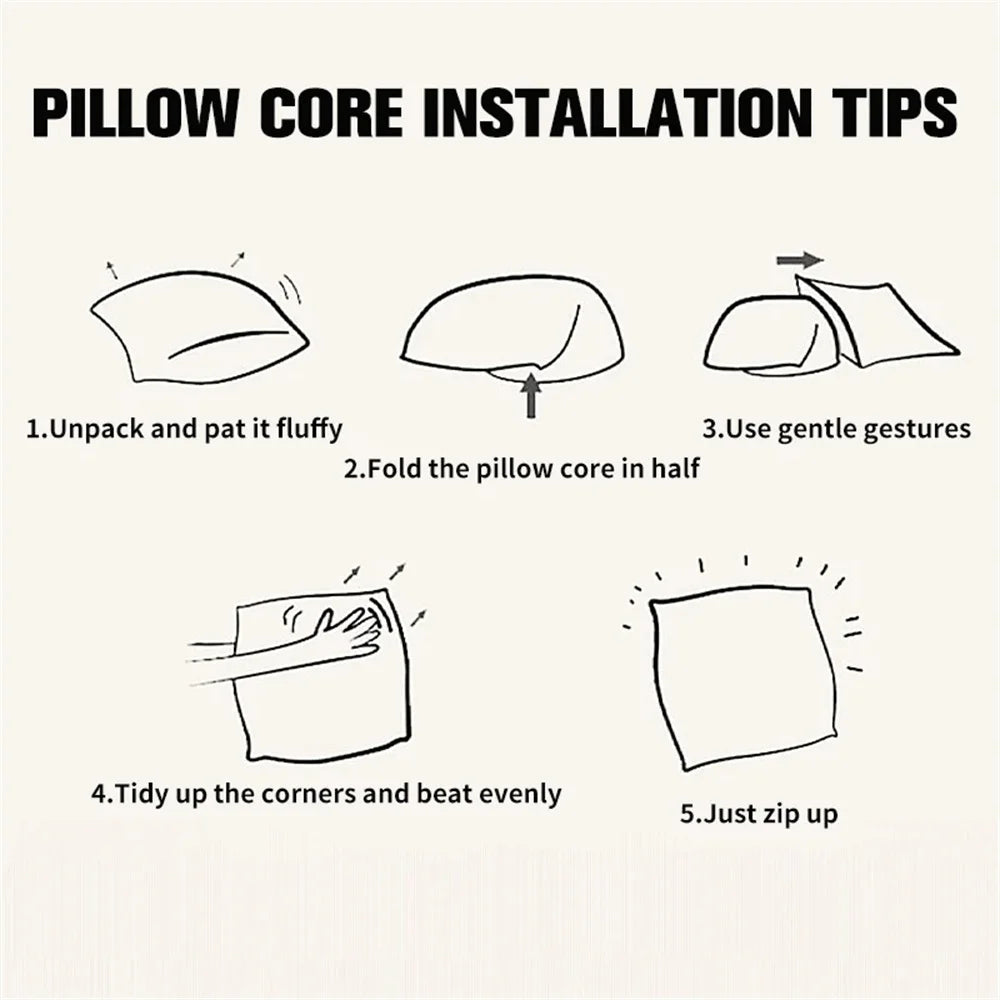 PILLOW CORE INSTALLATION TIPS

1.Unpack and pat it fluffy

2.Fold the pillow core in half

3.Use gentle gestures

4.Tidy up the corners and beat evenly

5.Just zip up